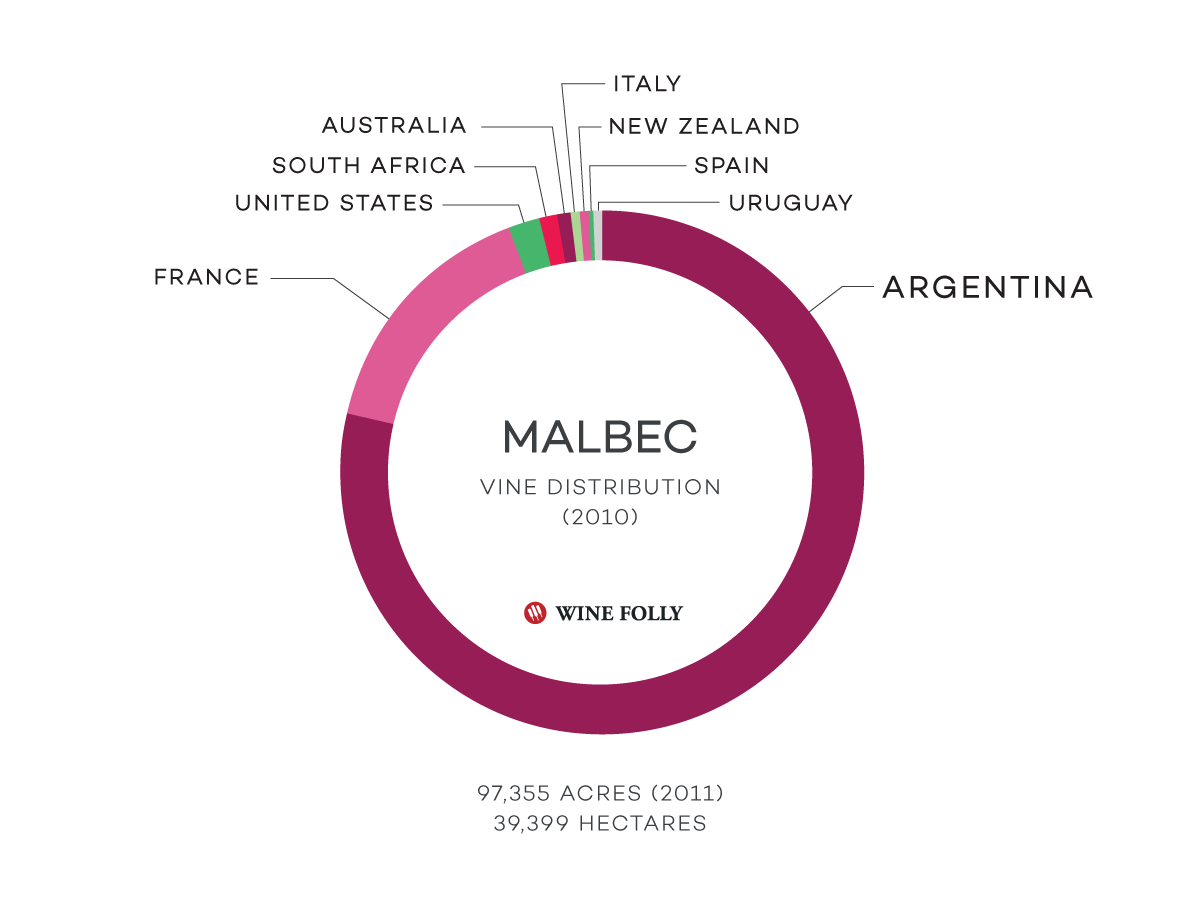 ITALY
AUSTRALIA
NEW ZEALAND
SOUTH AFRICA
SPAIN
UNITED STATES
URUGUAY
FRANCE
ARGENTINA

MALBEC
VINE DISTRIBUTION
(2010)

WINE FOLLY

97,355 ACRES (2011)
39,399 HECTARES